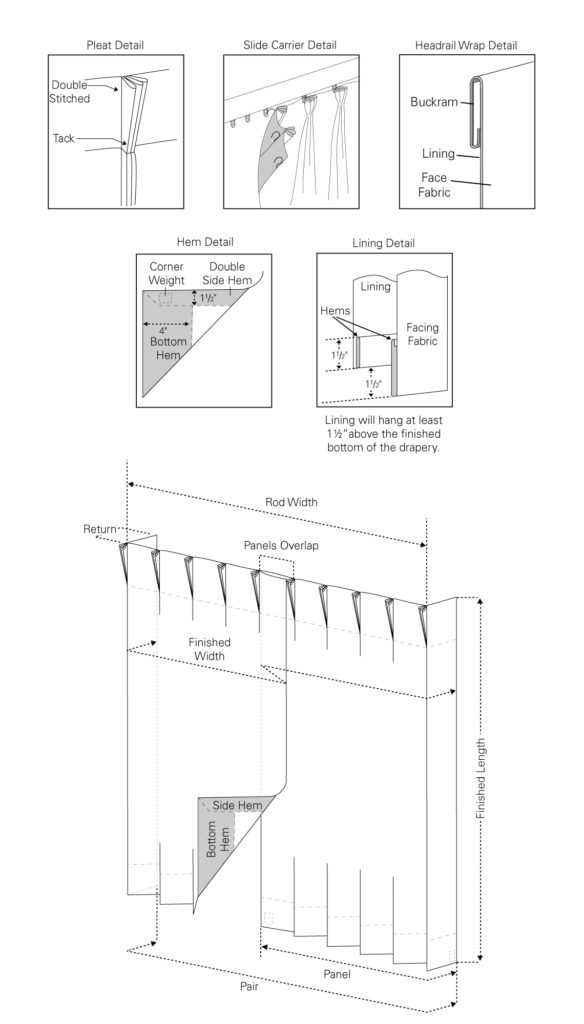 Pleat Detail

Double Stitched

Tack

Slide Carrier Detail

Headrail Wrap Detail

Buckram

Lining

Face Fabric

Hem Detail

Corner Weight

Double Side Hem

1½"

4" Bottom Hem

Lining Detail

Lining

Hems

Facing Fabric

1½"

1½"

Lining will hang at least 1½" above the finished bottom of the drapery.

Rod Width

Return

Panels Overlap

Finished Width

Finished Length

Side Hem

Bottom Hem

Panel

Pair